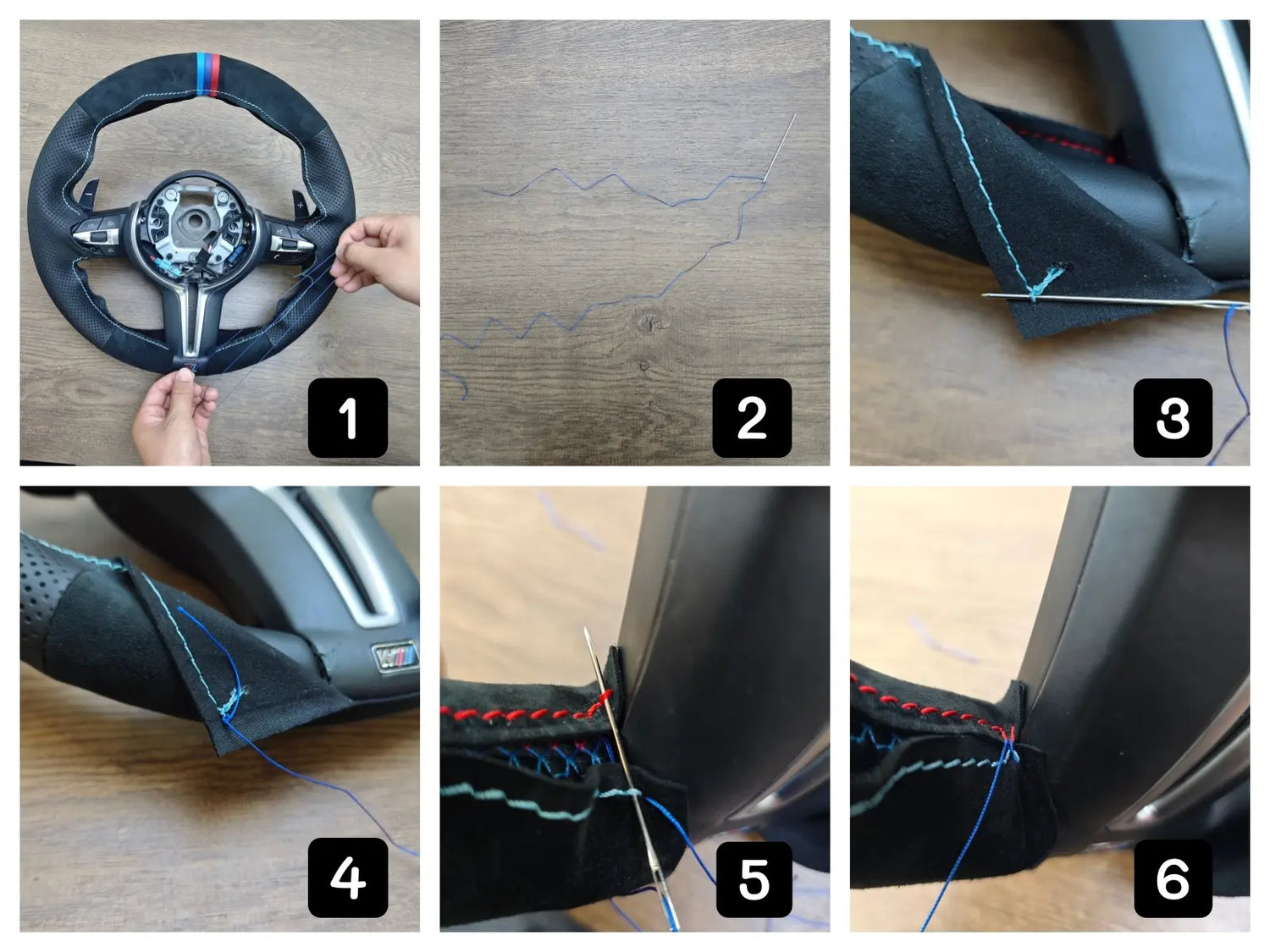 1

2

3

4

5

6